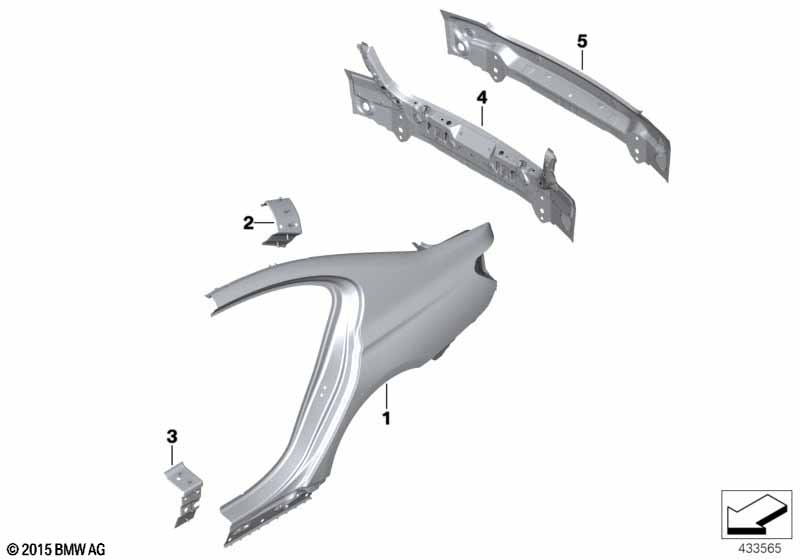 5
4
2
1
3
© 2015 BMW AG
433565