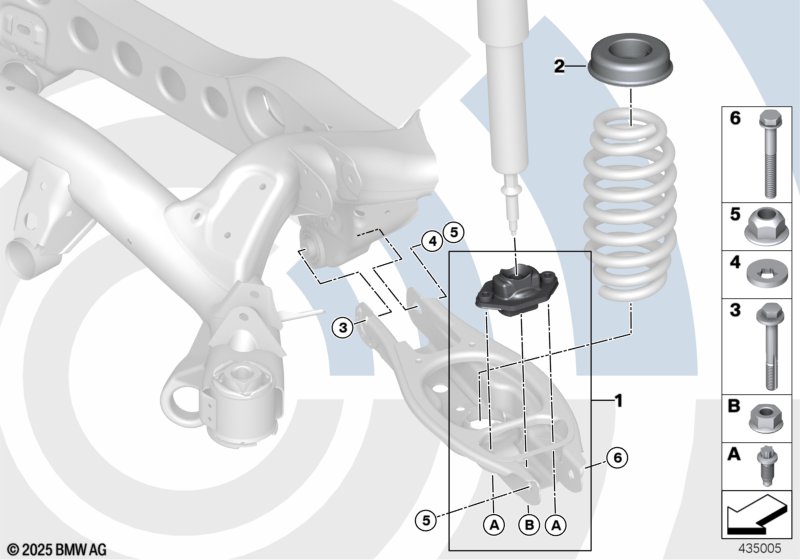 2
4
5
3
1
6
5
A
B
A
6
5
4
3
B
A
© 2025 BMW AG
435005