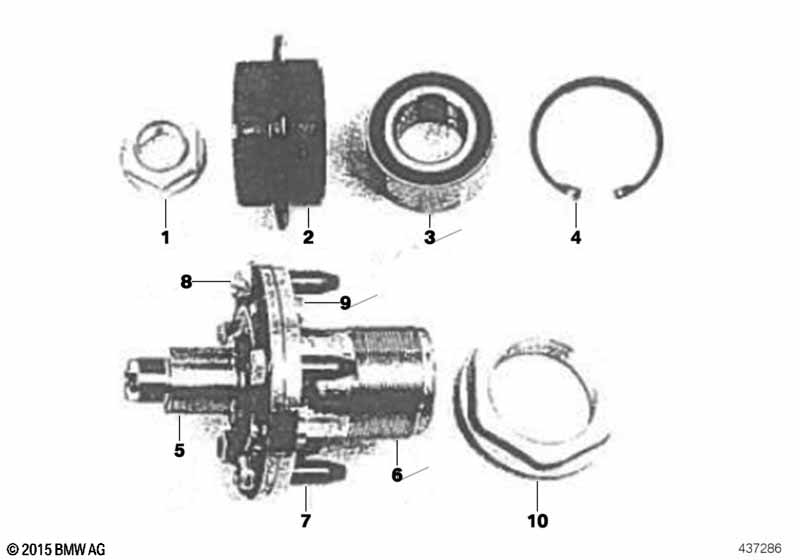 1
2
3
4
8
9
5
6
7
10
© 2015 BMW AG
437286