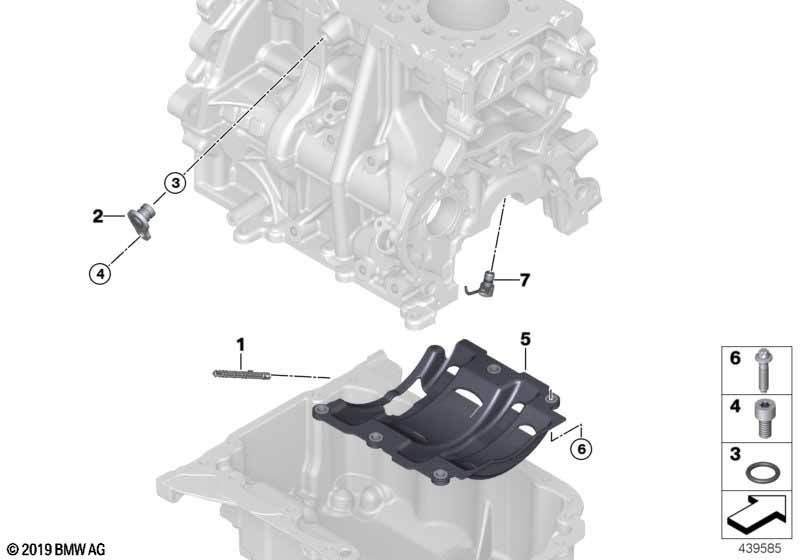 3
2
4
7
1
5
6
6
4
3
© 2019 BMW AG
439585