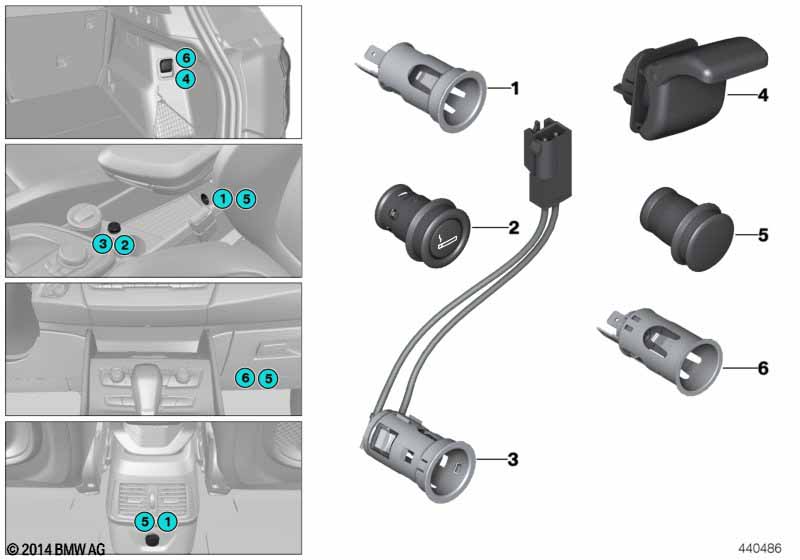 6
4
1 5
3 2
6 5
5 1
© 2014 BMW AG
1
2
3
4
5
6
440486