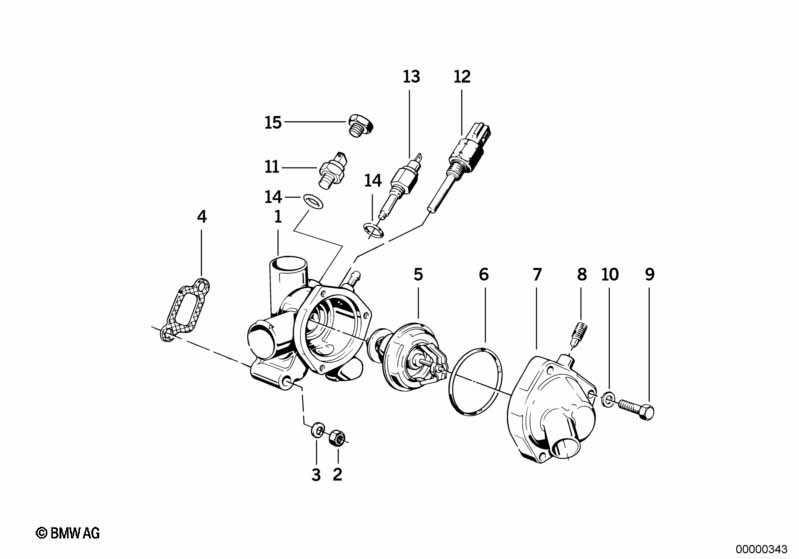 13
12
15
11
14
14
4
1
5
6
7
8
10
9
3
2

© BMW AG

00000343