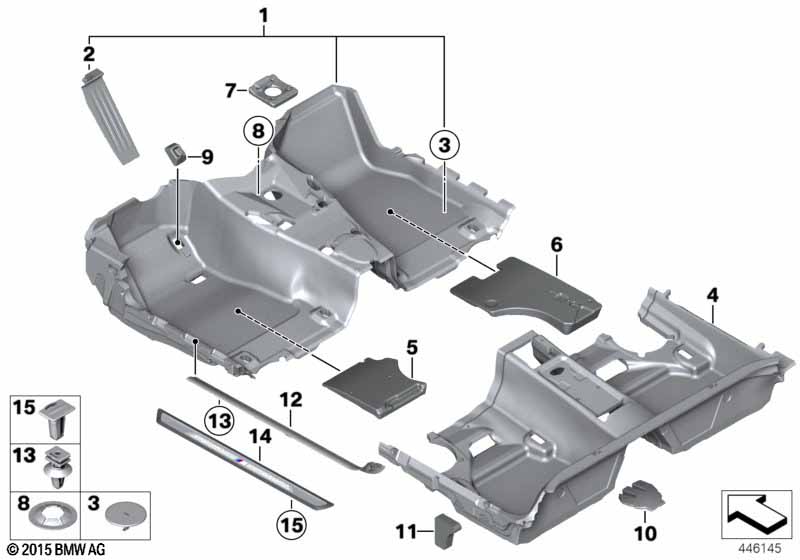 1
2
7
8
3
9
6
4
5
12
13
14
15
15
13
8
3
11
10
© 2015 BMW AG
446145