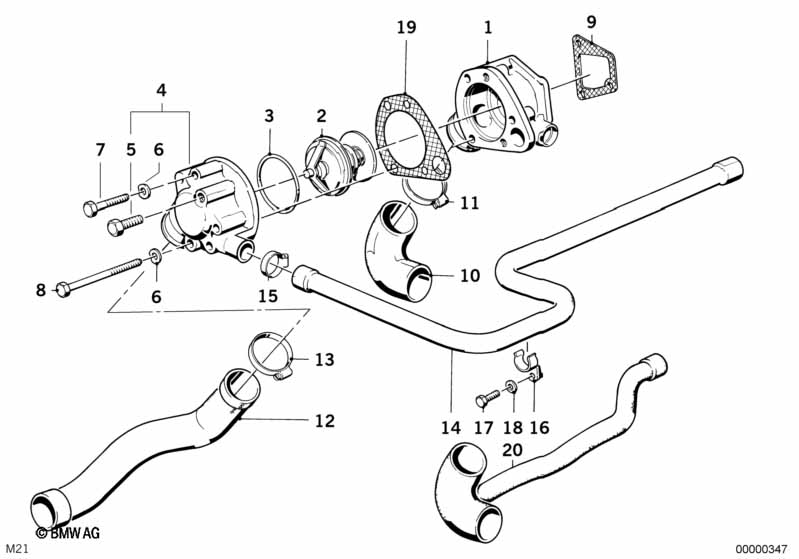 19
1
9
4
3
2
7
5
6
11
10
8
6
15
13
12
14
17
18
16
20
M21
© BMW AG
00000347