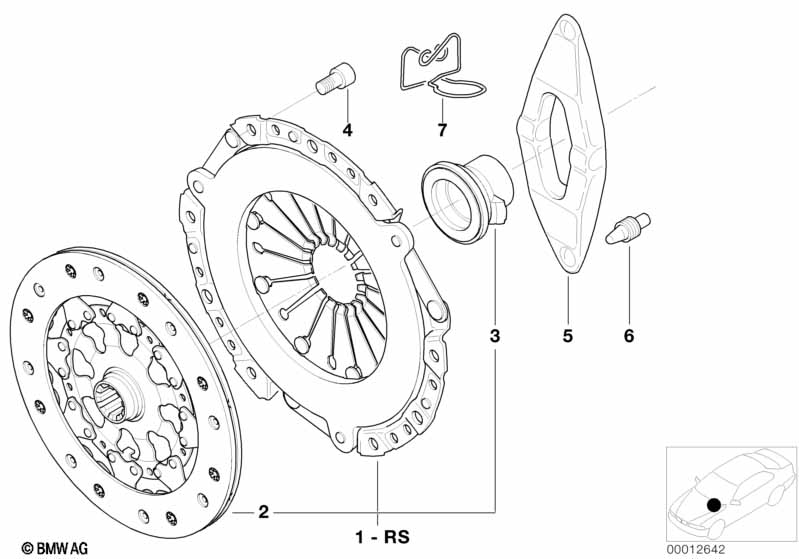 4

7

3

5

6

2

1 - RS

© BMW AG

00012642