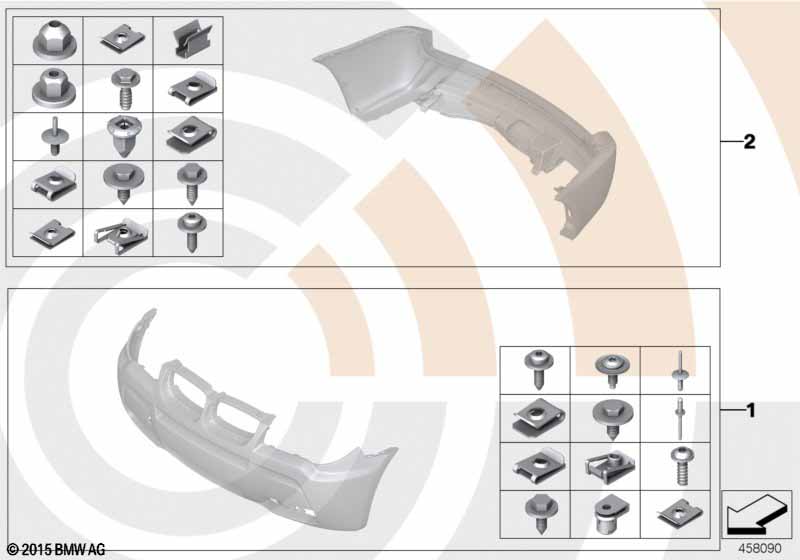 2

1

© 2015 BMW AG

458090