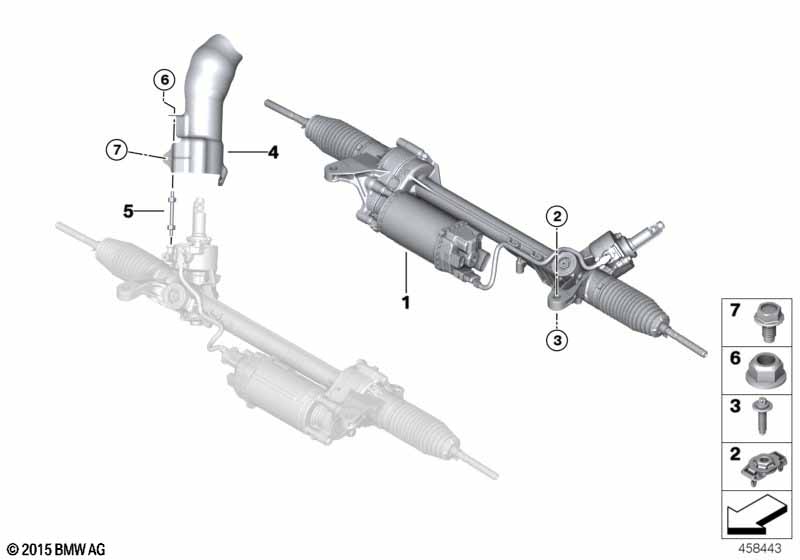 6
7
4
5
2
1
3
7
6
3
2
© 2015 BMW AG
458443