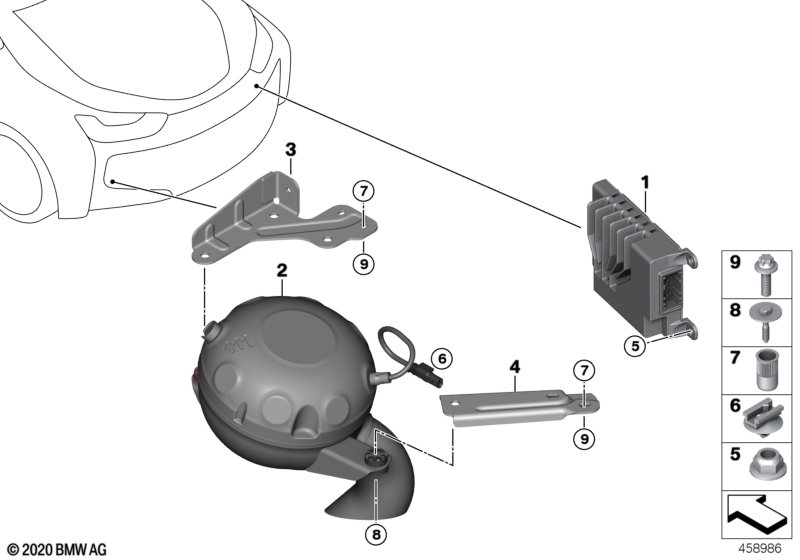 3
7
9
1
2
6
4
7
9
5
8
9
8
7
6
5
© 2020 BMW AG
458986