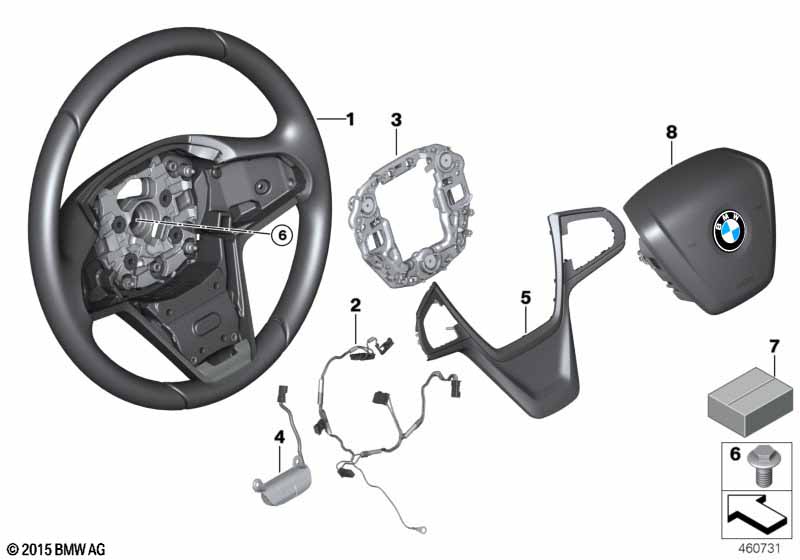 1
3
8
6
BMW
2
5
7
4
6
© 2015 BMW AG
460731