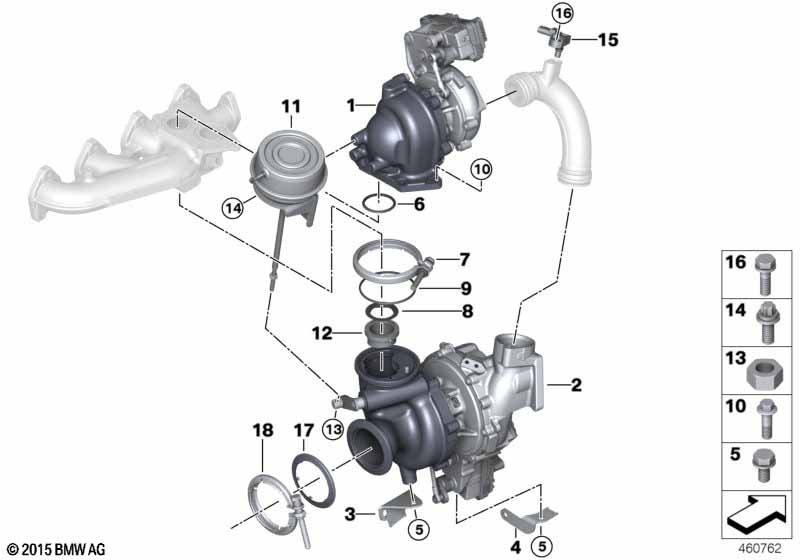 16
15
11
1
10
14
6
7
9
8
12
2
13
18
17
3
5
4
5
16
14
13
10
5
© 2015 BMW AG
460762