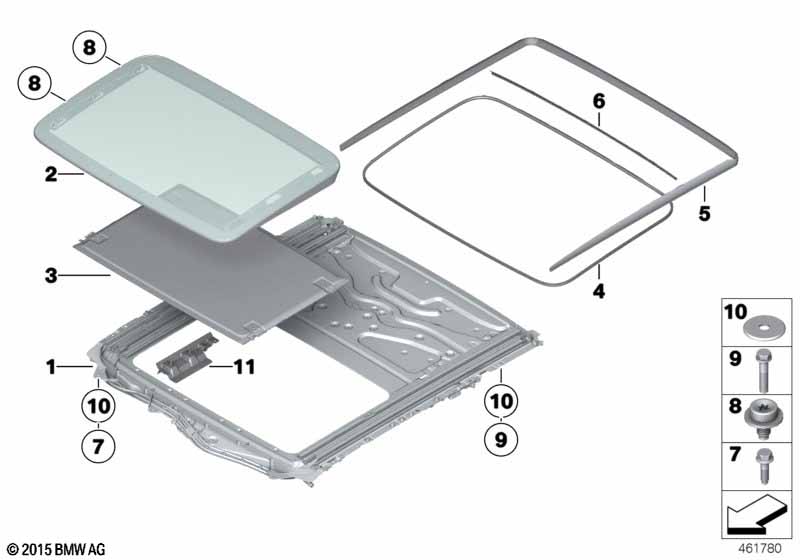 8
8
2
3
1
10
7
11
6
5
4
10
9
10
9
8
7
© 2015 BMW AG
461780