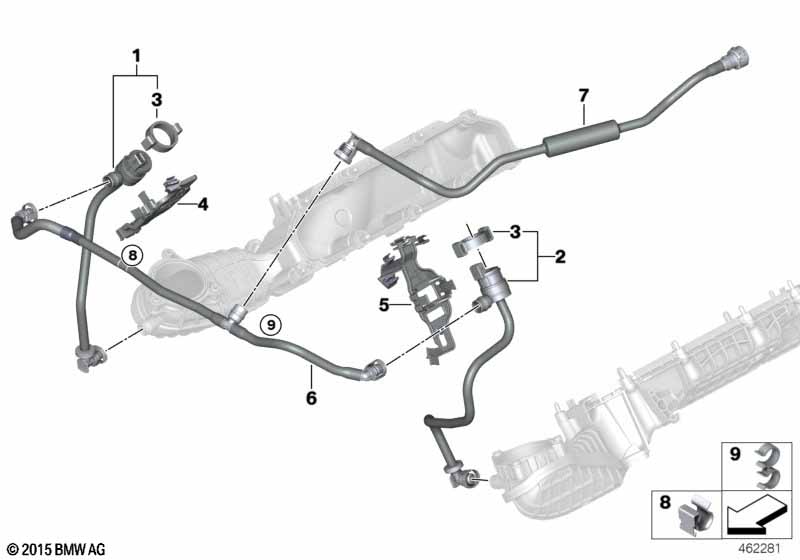 1
3
4
7
3
2
8
5
9
6
9
8
© 2015 BMW AG
462281