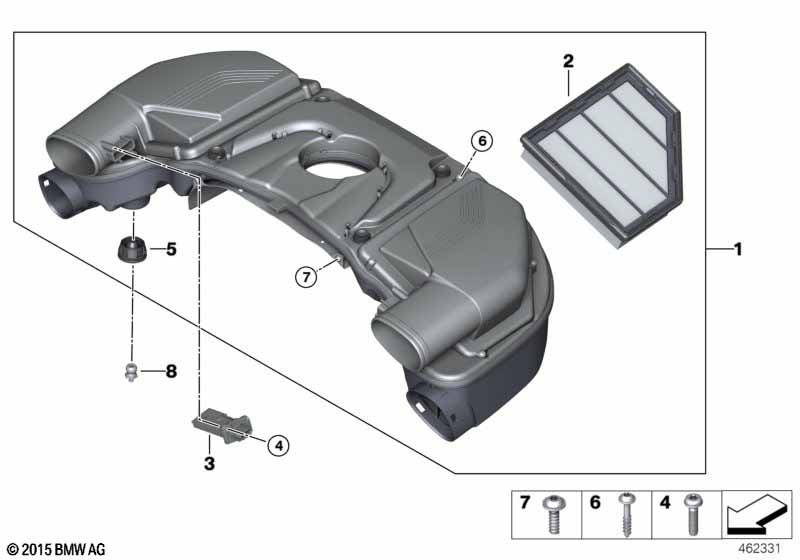 2
6
1
5
7
8
4
3
7
6
4
© 2015 BMW AG
462331