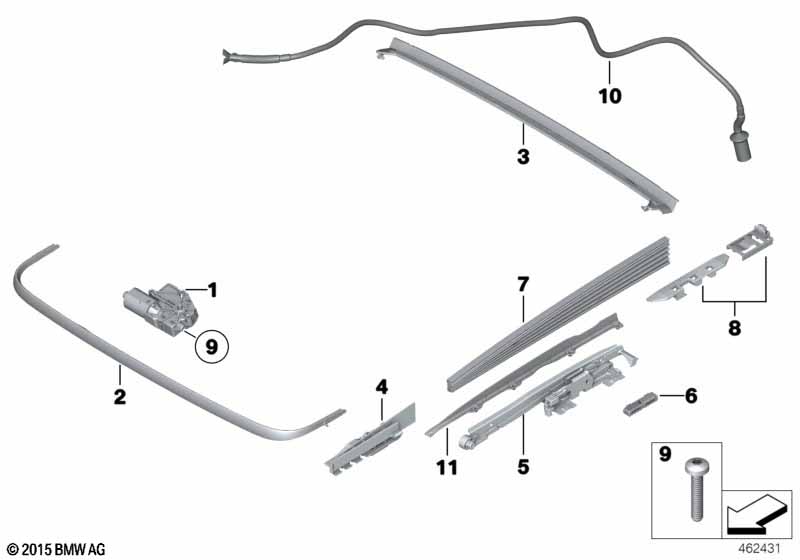 10
3
1
9
2
7
8
4
6
11
5
9
© 2015 BMW AG
462431