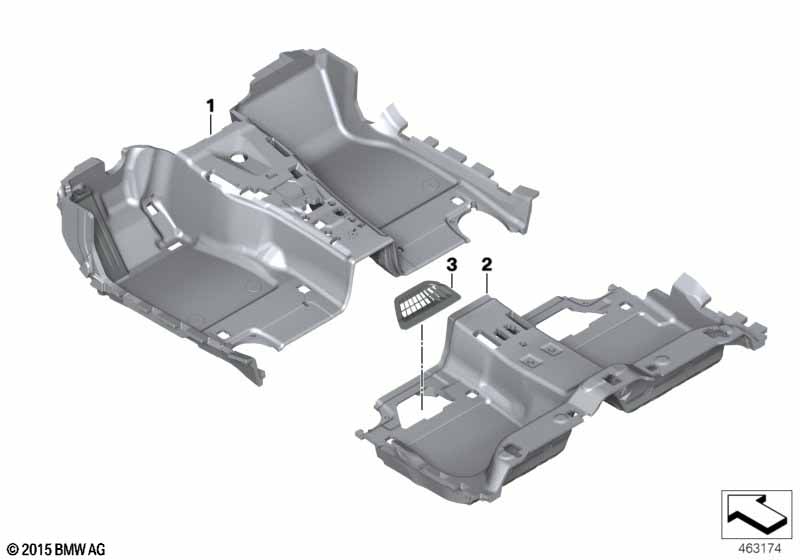 1

3

2

© 2015 BMW AG

463174