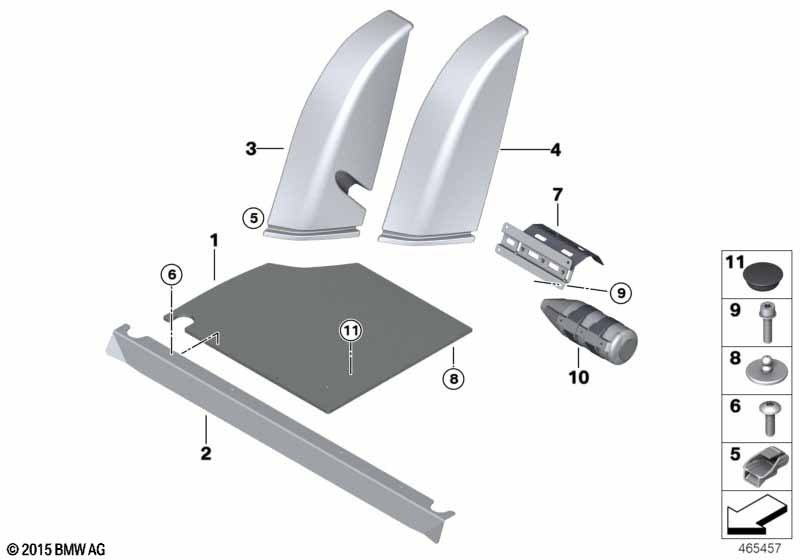 3
4
5
7
1
6
9
11
8
10
2
11
9
8
6
5
© 2015 BMW AG
465457