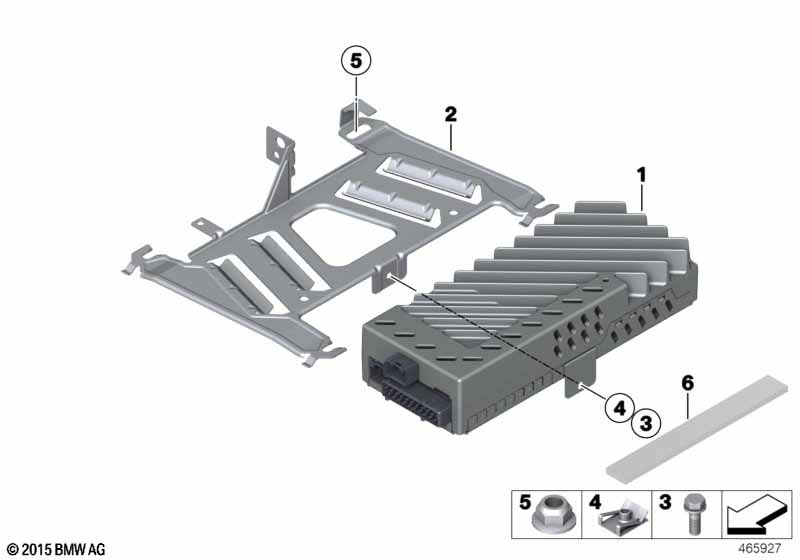 5
2
1
4
3
6
5
4
3
© 2015 BMW AG
465927