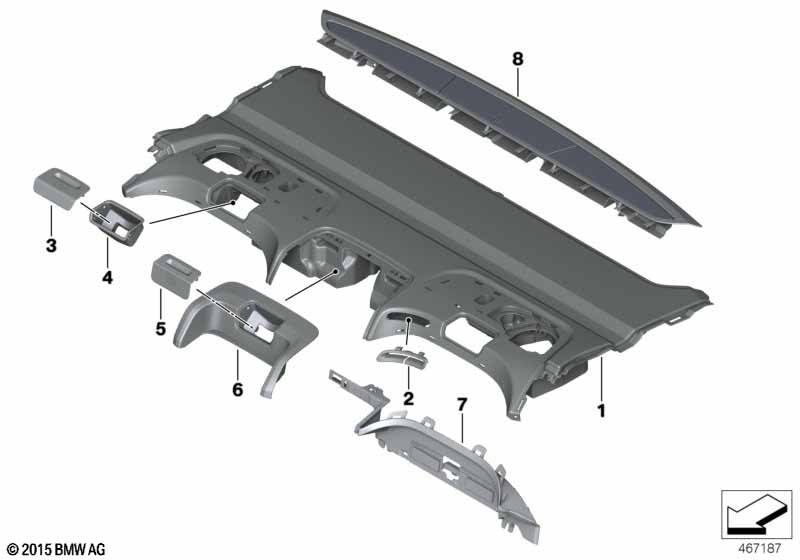 8
3
4
5
6
2
7
1
© 2015 BMW AG
467187