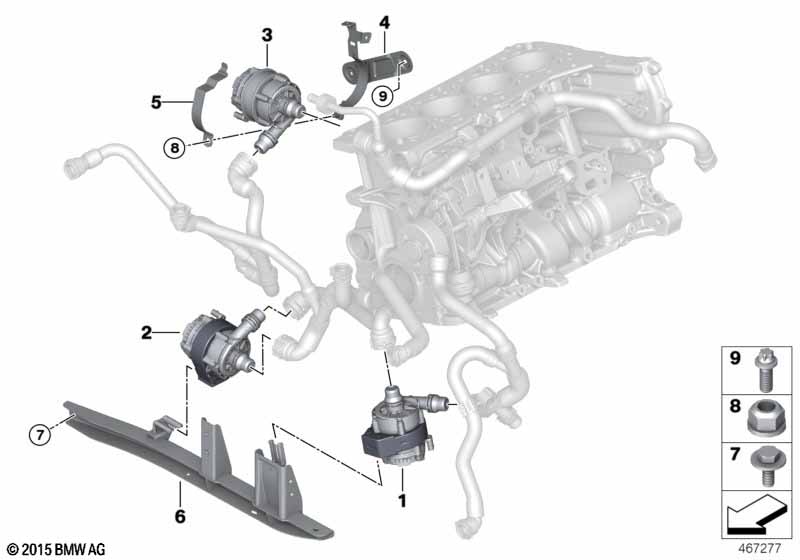 3
4
5
9
8
2
7
6
1
9
8
7
© 2015 BMW AG
467277