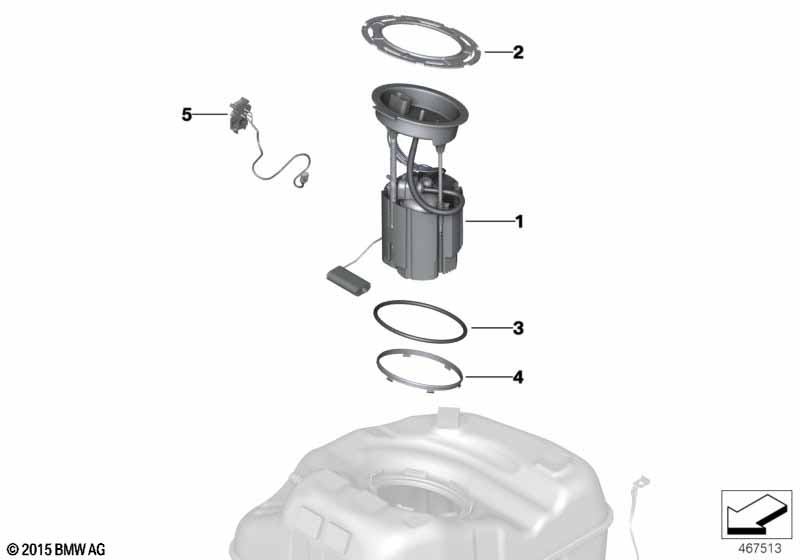 2

5

1

3

4

© 2015 BMW AG

467513