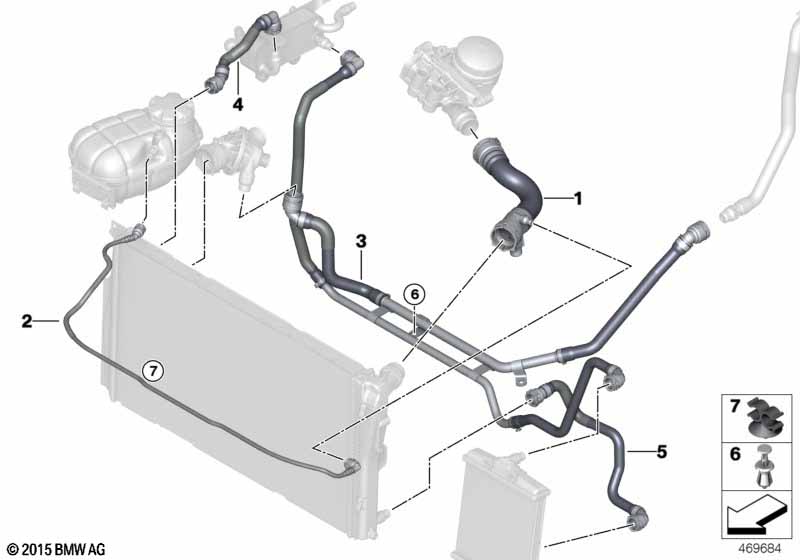 4

1

3

6

2

7

5

7

6

© 2015 BMW AG

469684