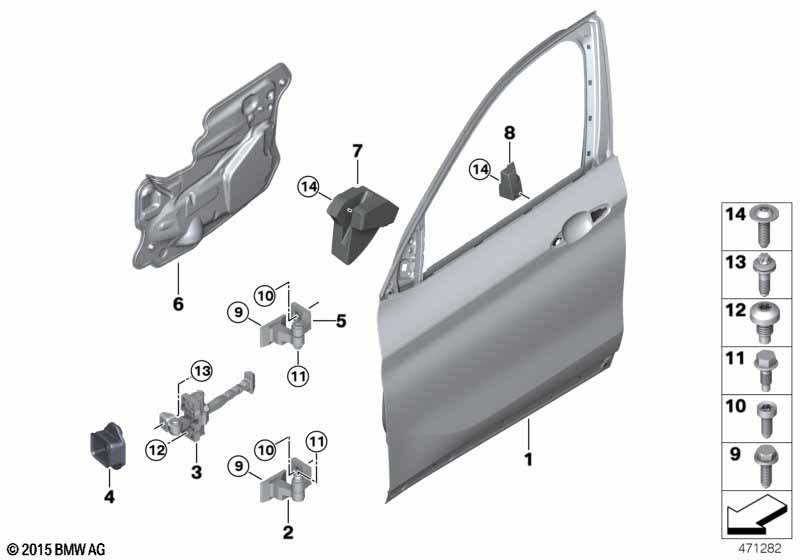 7
8
14
14
6
10
9
5
11
13
12
3
4
10
11
9
2
1
14
13
12
11
10
9
© 2015 BMW AG
471282