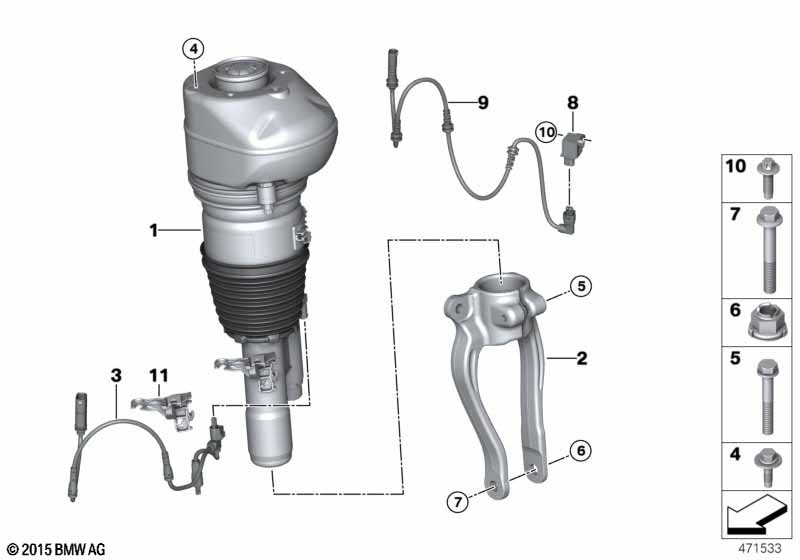 4
9
8
10
1
5
2
3
11
6
7
10
7
6
5
4
© 2015 BMW AG
471533