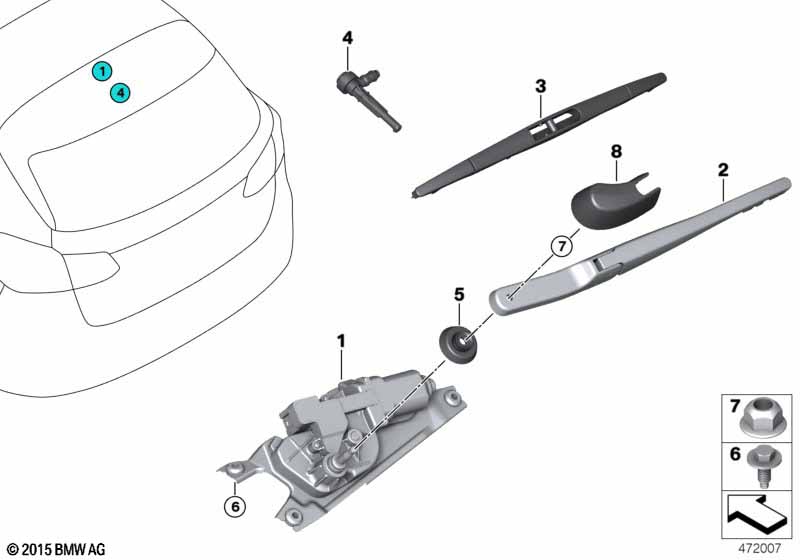 1
4
4
3
8
2
7
5
1
6
7
6
© 2015 BMW AG
472007