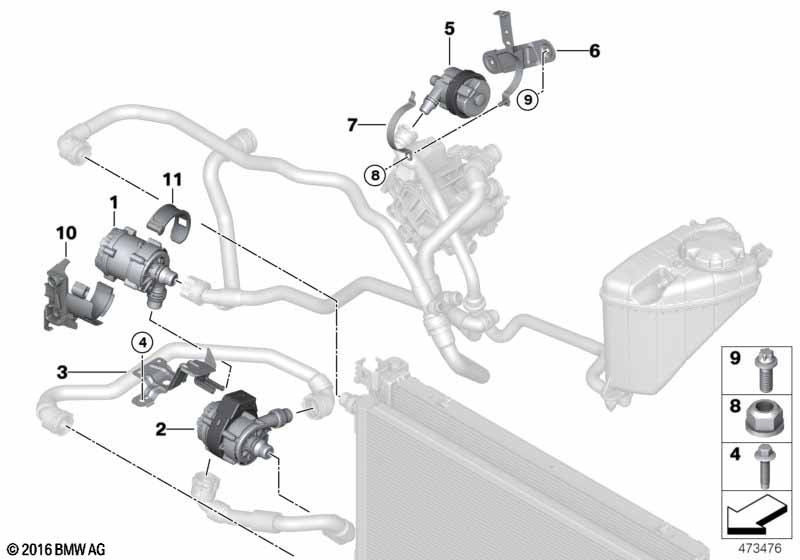 5
6
9
7
8
11
1
10
4
3
2
9
8
4
© 2016 BMW AG
473476