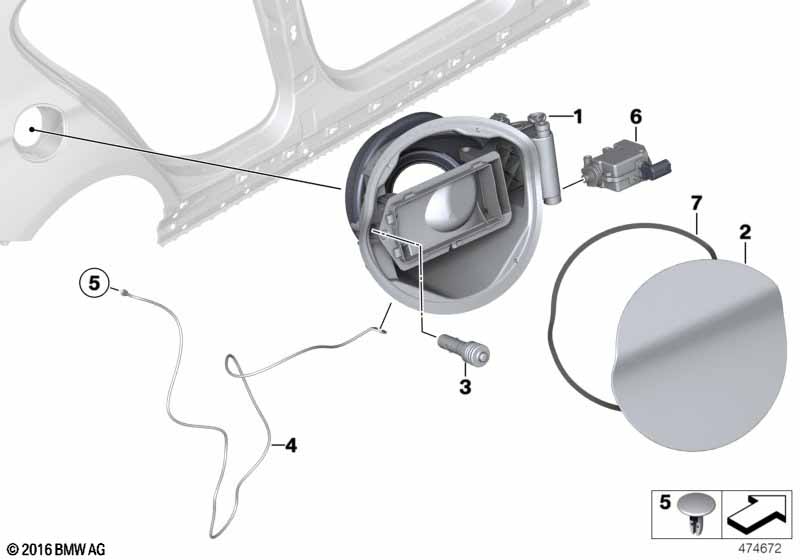 1
6
7
2
5
3
4
5
© 2016 BMW AG
474672