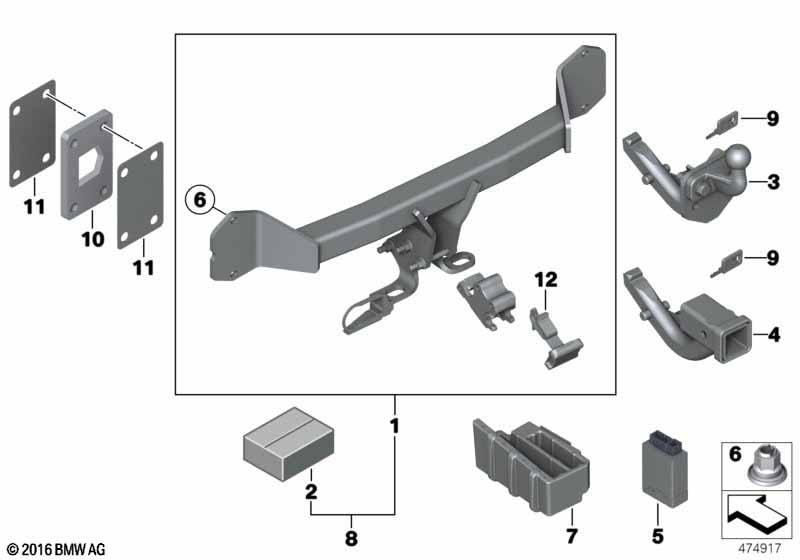 11
10
11
6
12
9
3
9
4
1
2
8
7
5
6
474917
© 2016 BMW AG