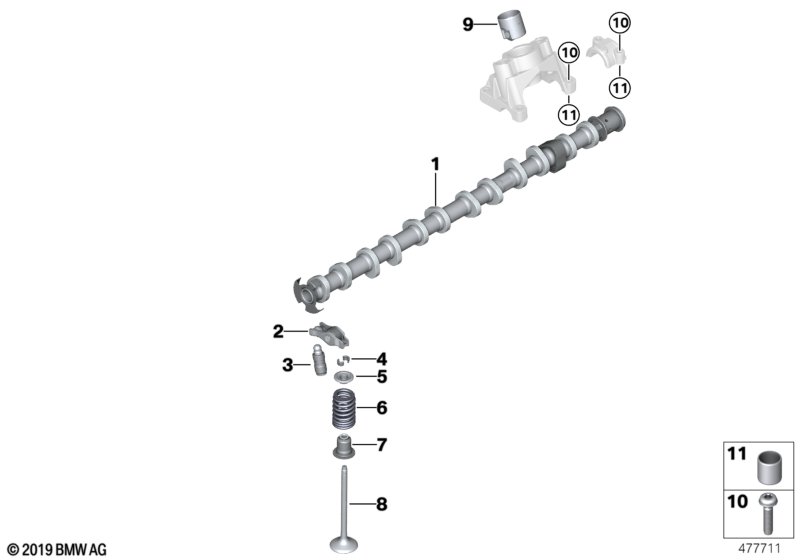 9
10
10
11
11
1
2
3
4
5
6
7
8
11
10
© 2019 BMW AG
477711