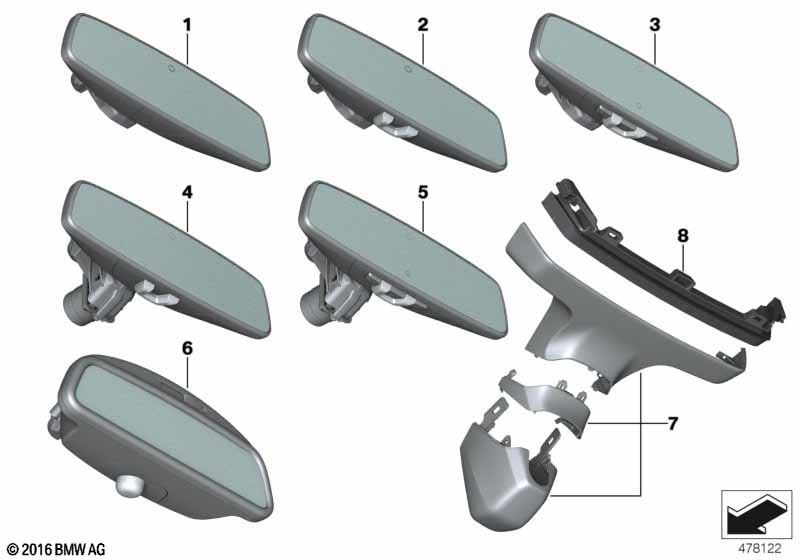 1
2
3
4
5
8
6
7
© 2016 BMW AG
478122