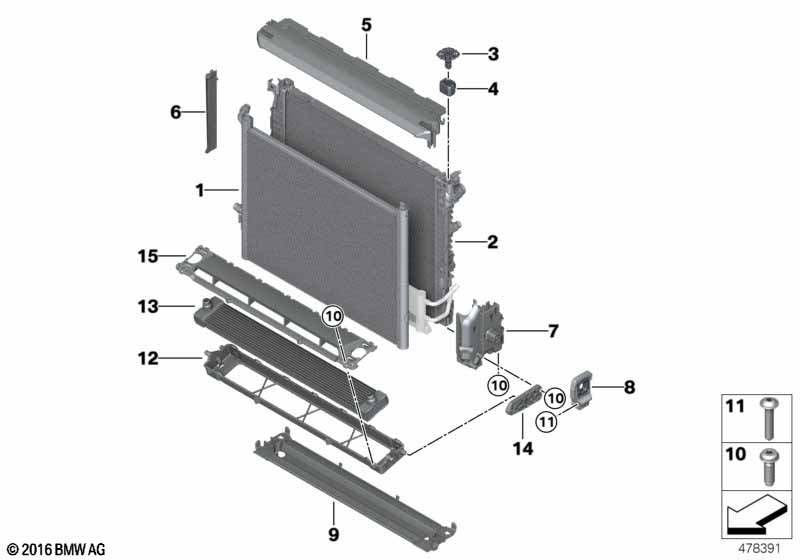 5
3
4
6
1
2
15
13
10
7
12
10
10
8
11
14
9
11
10
© 2016 BMW AG
478391