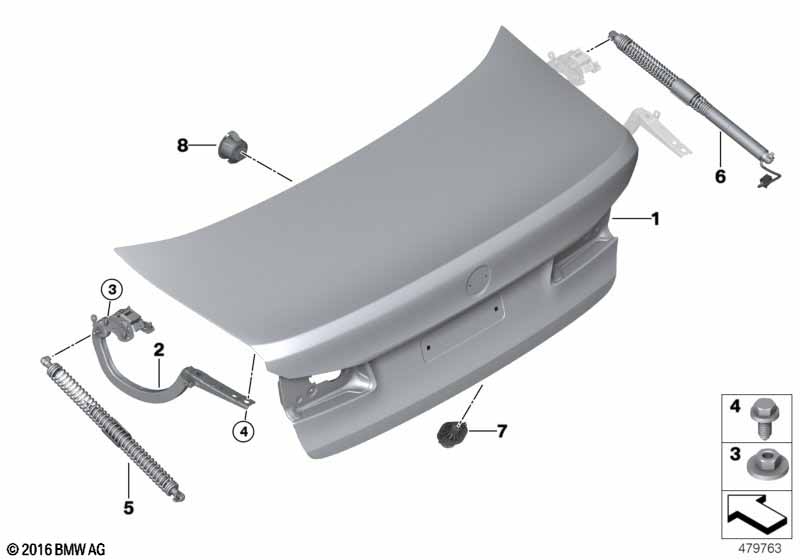 8
6
1
3
2
4
7
5
4
3
© 2016 BMW AG
479763