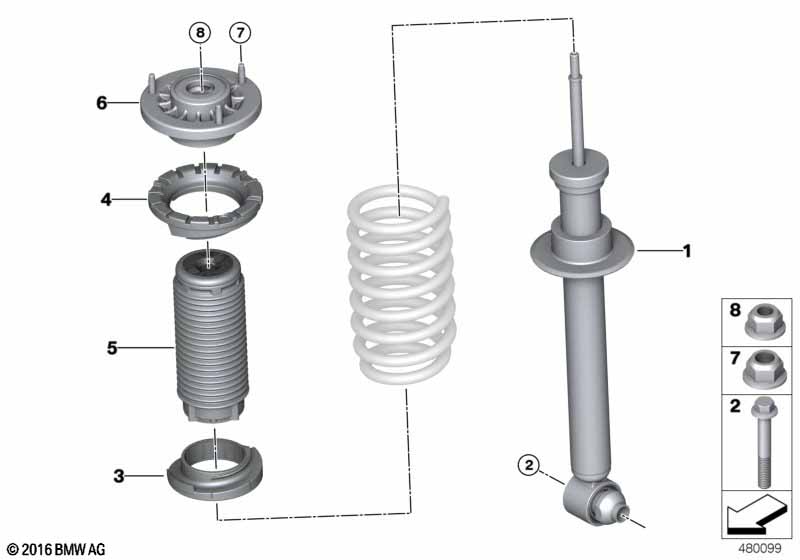 8
7
6
4
5
3
1
2
8
7
2
© 2016 BMW AG
480099