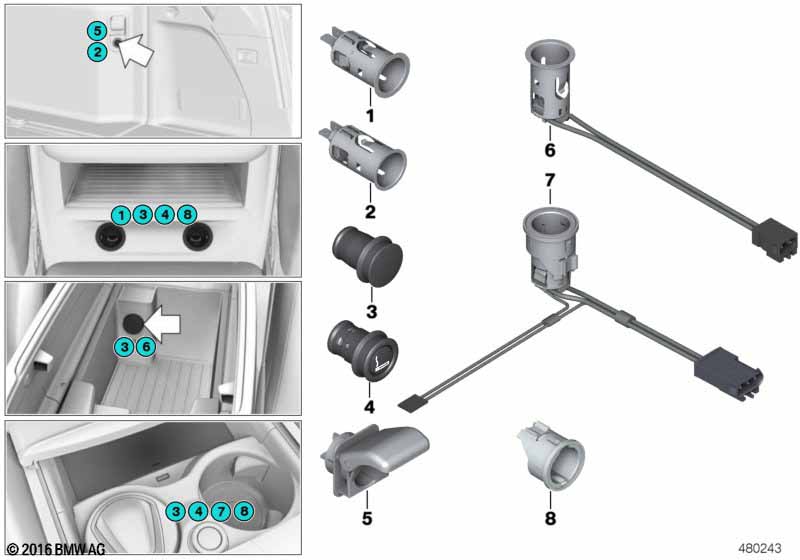 5
2
1 3 4 8
3 6
3 4 7 8
© 2016 BMW AG
1
2
3
4
5
6
7
8
480243