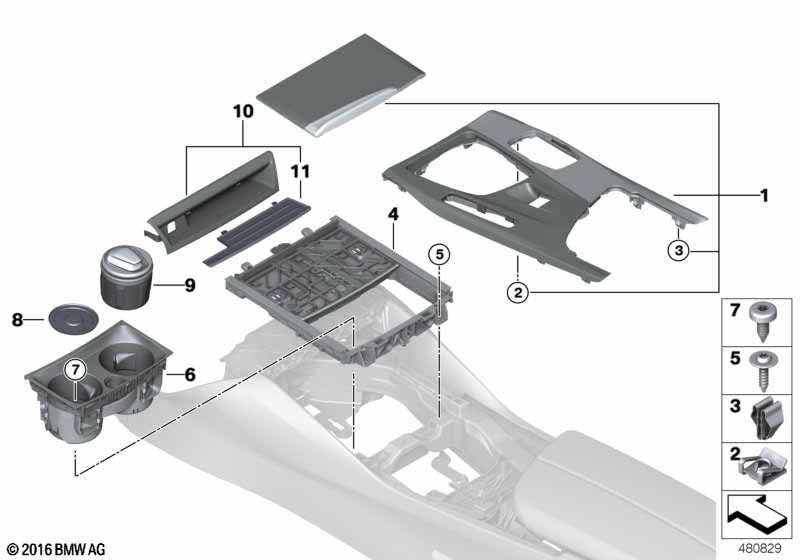 10
11
1
4
5
3
2
9
8
7
6
7
5
3
2
© 2016 BMW AG
480829