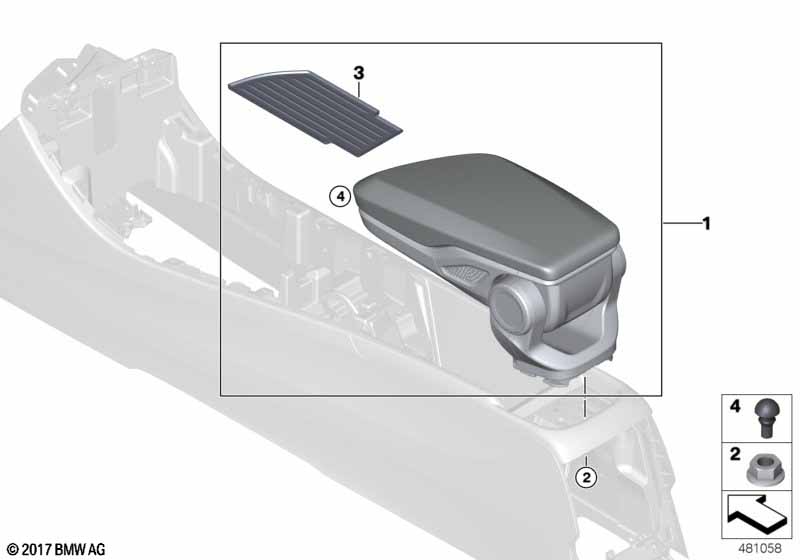 3
4
1
2
4
2
© 2017 BMW AG
481058