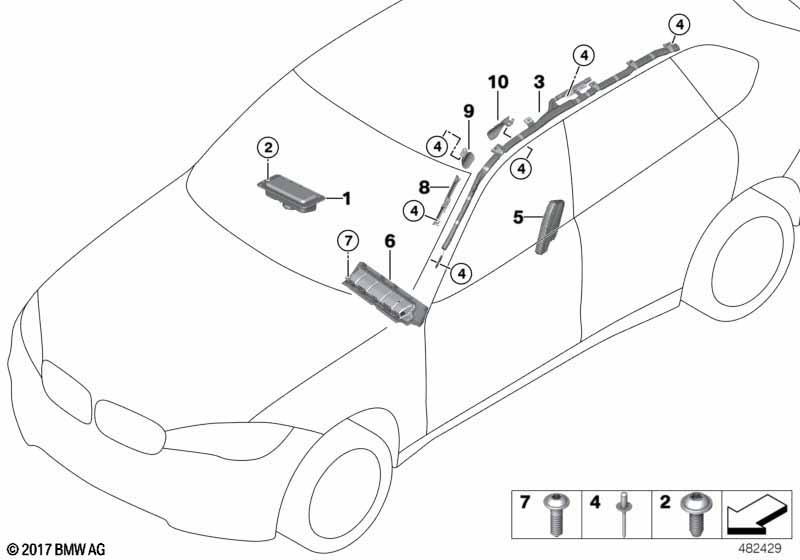 4
4
10
3
9
4
4
2
8
1
4
5
7
6
4
7
4
2
© 2017 BMW AG
482429