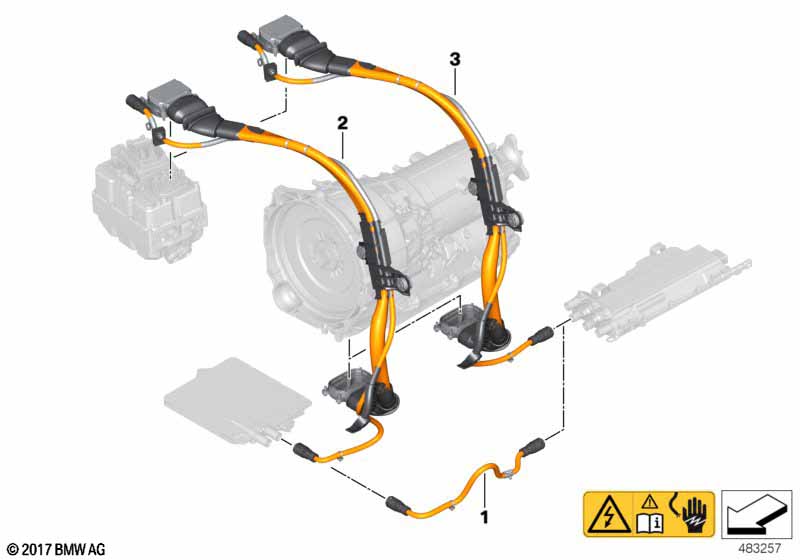 3
2
1
© 2017 BMW AG
483257