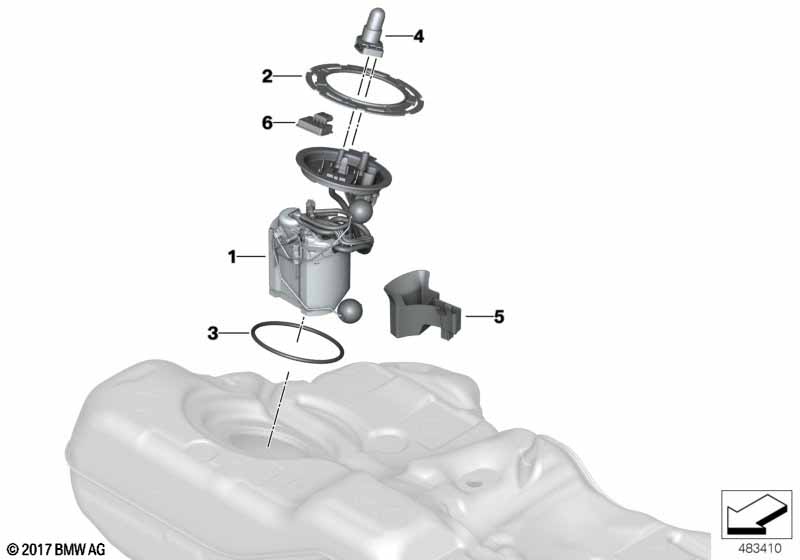 4
2
6
1
5
3
© 2017 BMW AG
483410