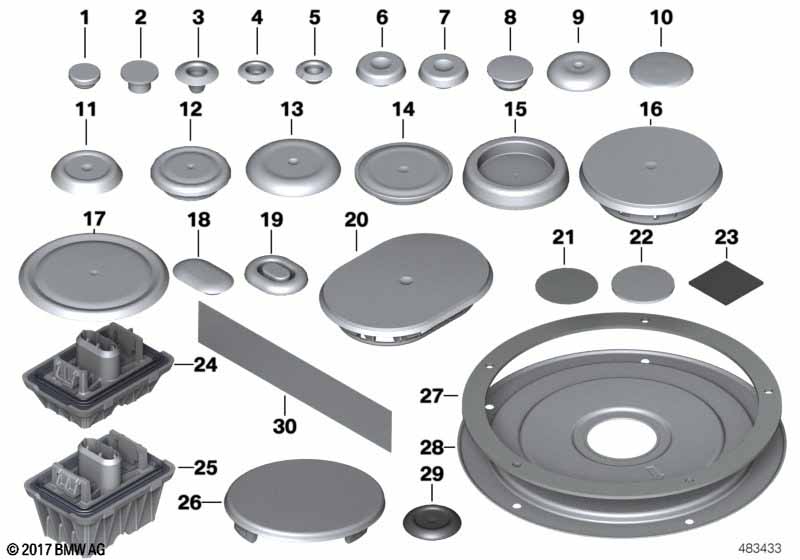 1 2 3 4 5 6 7 8 9 10

11 12 13 14 15 16

17 18 19 20 21 22 23

24

30

27

28

25

26

29

© 2017 BMW AG

483433