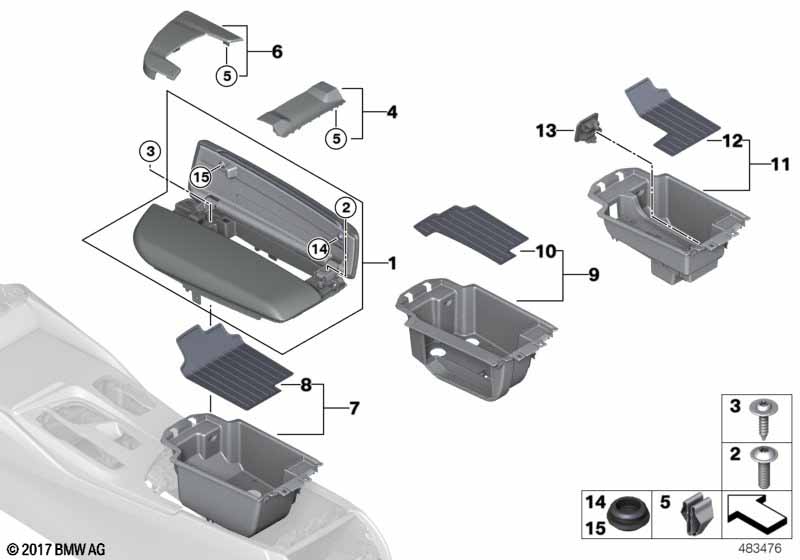 6
5
4
5
3
15
2
14
1
13
12
11
10
9
8
7
3
2
14
15
5
© 2017 BMW AG
483476