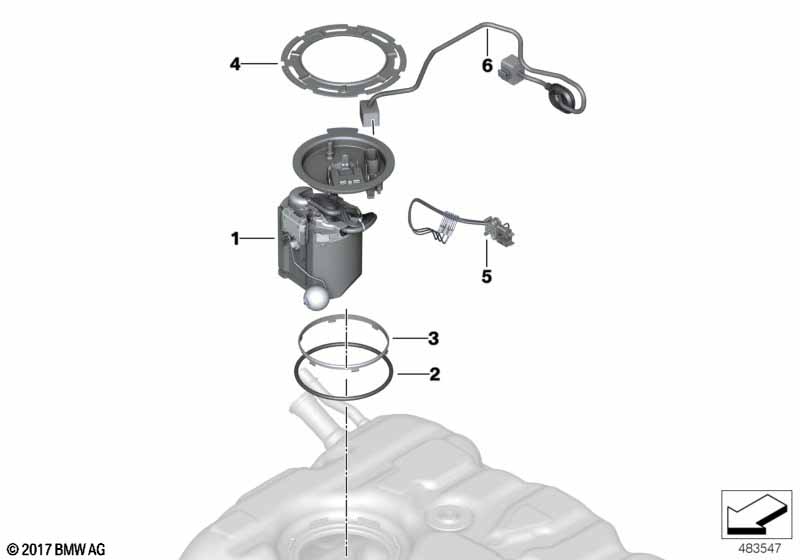 4
6
1
5
3
2
© 2017 BMW AG
483547