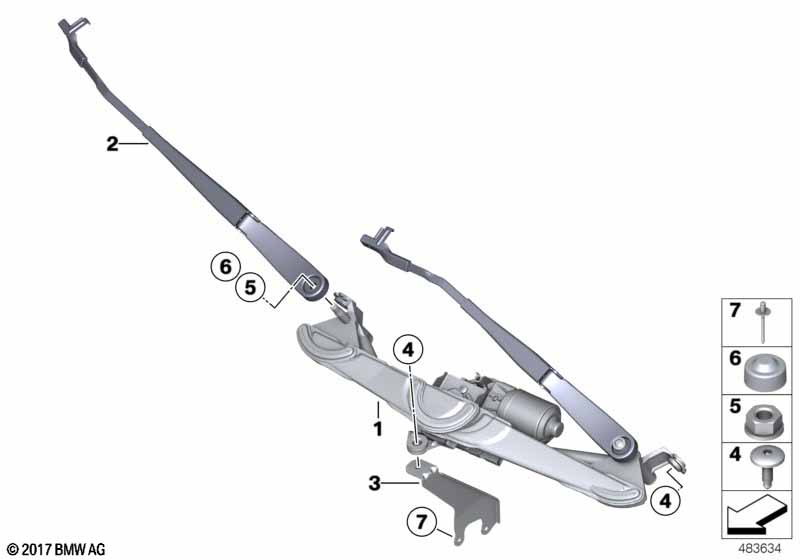 2

6

5

4

1

3

7

4

7

6

5

4

© 2017 BMW AG

483634