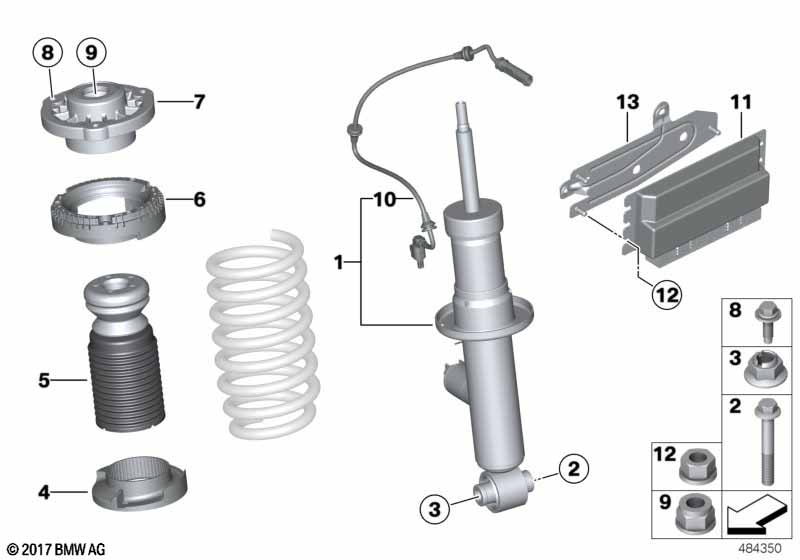 8
9
7
6
5
4
10
1
3
2
13
11
12
8
3
2
12
9
© 2017 BMW AG
484350