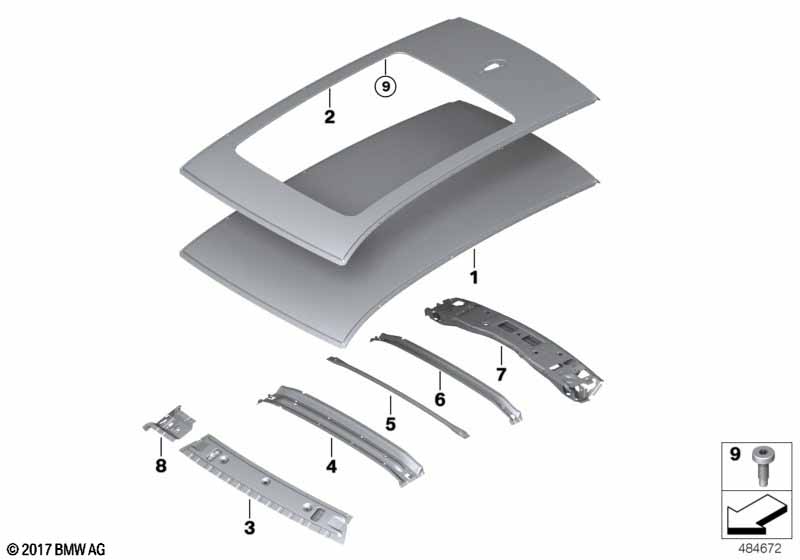 9
2
1
7
6
5
4
8
3
9
© 2017 BMW AG
484672