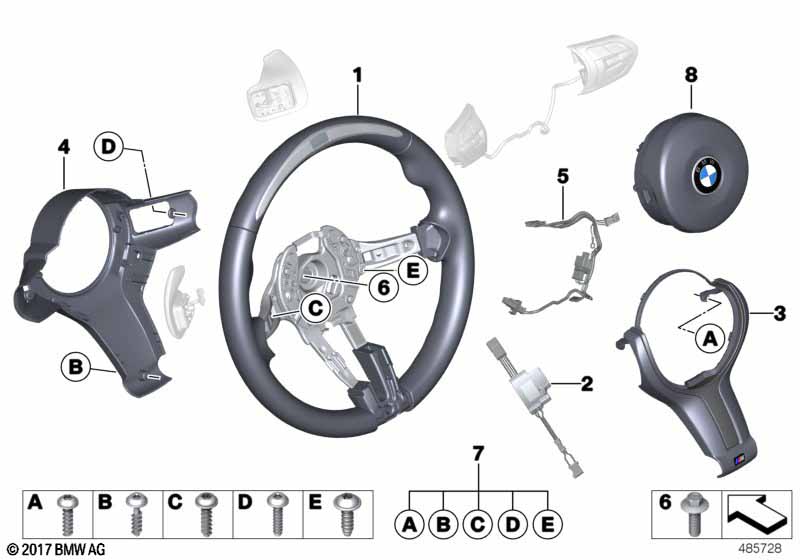 1
8
4
D
5
E
6
C
3
A
B
2
7
A
B
C
D
E
A
B
C
D
E
6
© 2017 BMW AG
485728