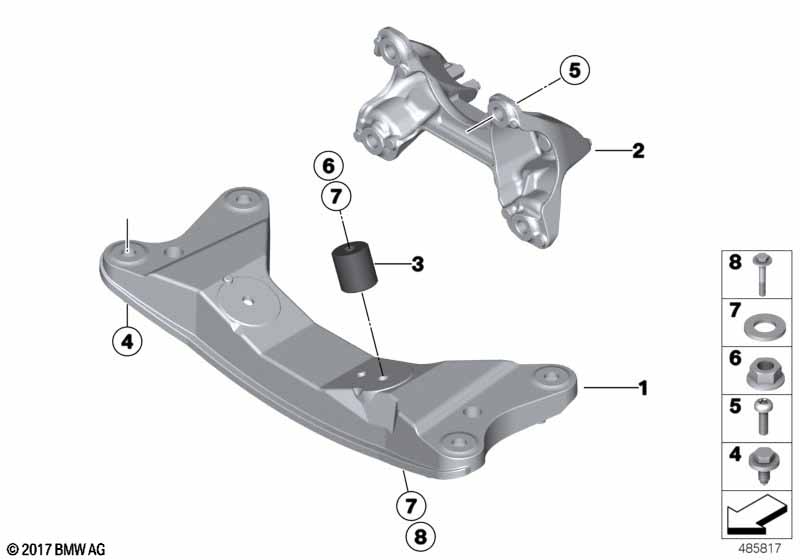 5
2
6
7
3
4
1
7
8
8
7
6
5
4
© 2017 BMW AG
485817